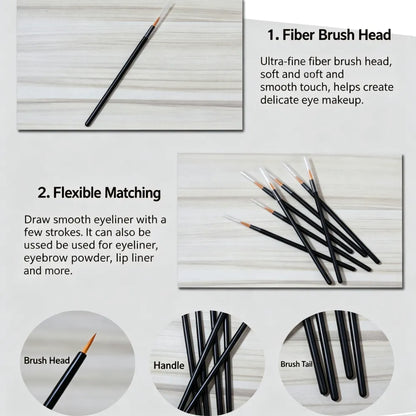 1. Fiber Brush Head

Ultra-fine fiber brush head, soft and ooft and smooth touch, helps create delicate eye makeup.

2. Flexible Matching

Draw smooth eyeliner with a few strokes. It can also be ussed be used for eyeliner, eyebrow powder, lip liner and more.

Brush Head

Handle

Brush Tail