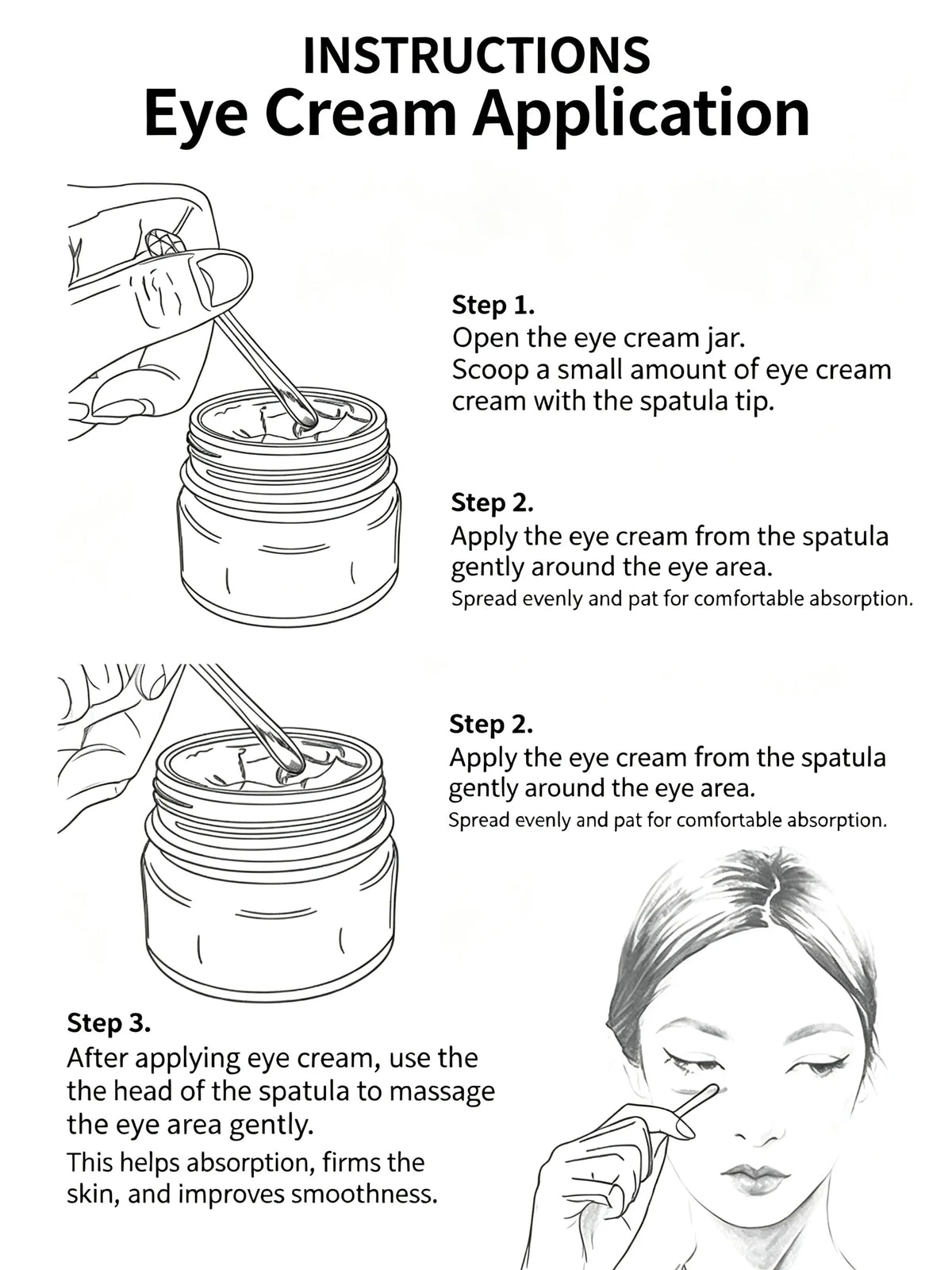 INSTRUCTIONS
Eye Cream Application

Step 1.
Open the eye cream jar.
Scoop a small amount of eye cream cream with the spatula tip.

Step 2.
Apply the eye cream from the spatula gently around the eye area.
Spread evenly and pat for comfortable absorption.

Step 2.
Apply the eye cream from the spatula gently around the eye area.
Spread evenly and pat for comfortable absorption.

Step 3.
After applying eye cream, use the the head of the spatula to massage the eye area gently.
This helps absorption, firms the skin, and improves smoothness.