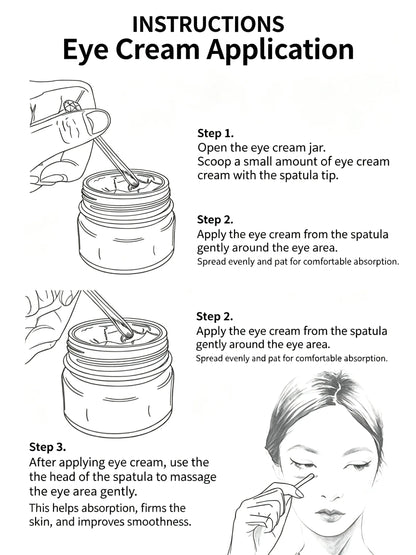 INSTRUCTIONS
Eye Cream Application

Step 1.
Open the eye cream jar.
Scoop a small amount of eye cream cream with the spatula tip.

Step 2.
Apply the eye cream from the spatula gently around the eye area.
Spread evenly and pat for comfortable absorption.

Step 2.
Apply the eye cream from the spatula gently around the eye area.
Spread evenly and pat for comfortable absorption.

Step 3.
After applying eye cream, use the the head of the spatula to massage the eye area gently.
This helps absorption, firms the skin, and improves smoothness.